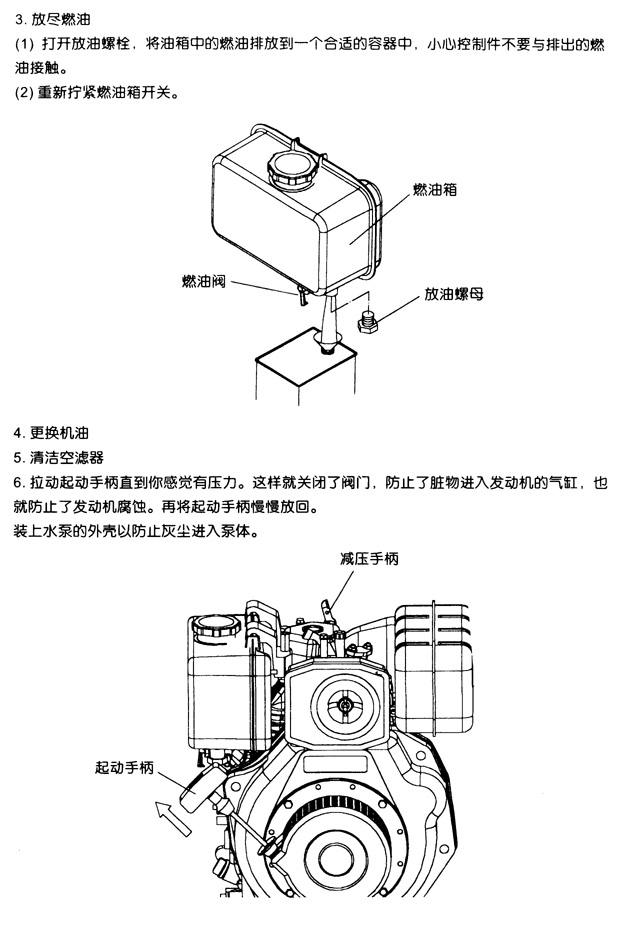 3. 放尽燃油
(1) 打开放油螺栓，将油箱中的燃油排放到一个合适的容器中，小心控制件不要与排出的燃油接触。
(2) 重新拧紧燃油箱开关。

燃油箱
燃油阀
放油螺母

4. 更换机油
5. 清洁空滤器
6. 拉动起动手柄直到你感觉有压力。这样就关闭了阀门，防止了脏物进入发动机的气缸，也就防止了发动机腐蚀。再将起动手柄慢慢放回。
装上水泵的外壳以防止灰尘进入泵体。

减压手柄
起动手柄